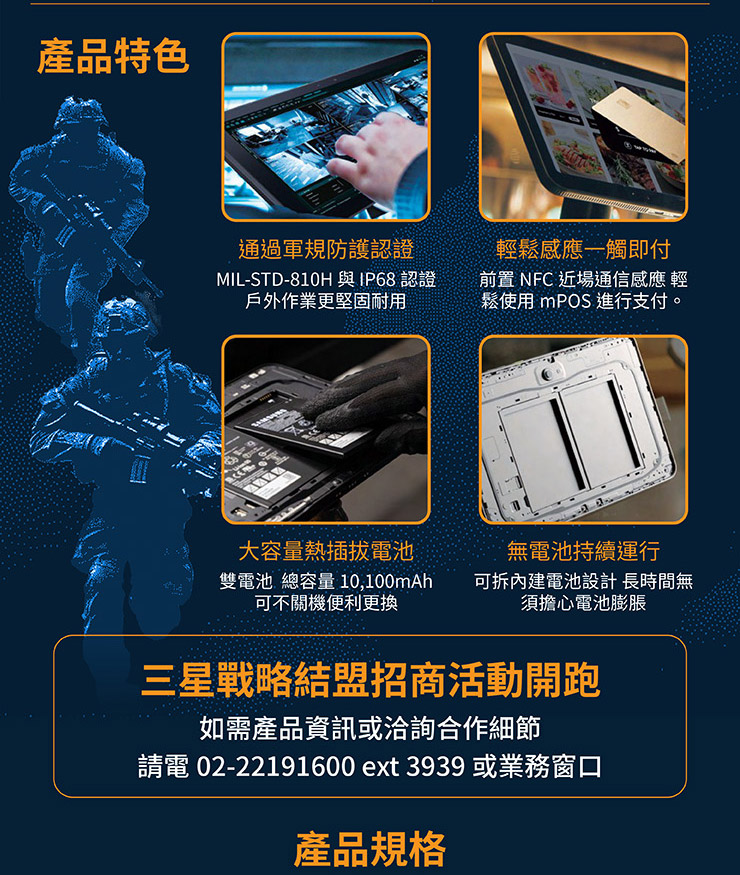 產品特色

通過軍規防護認證
MIL-STD-810H 與 IP68 認證 戶外作業更堅固耐用

輕鬆感應一觸即付
前置 NFC 近場通信感應 輕鬆使用 mPOS 進行支付。

大容量熱插拔電池
雙電池 總容量 10,100mAh 可不關機便利更換

無電池持續運行
可拆內建電池設計 長時間無須擔心電池膨脹

三星戰略結盟招商活動開跑
如需產品資訊或洽詢合作細節
請電 02-22191600 ext 3939 或業務窗口

產品規格