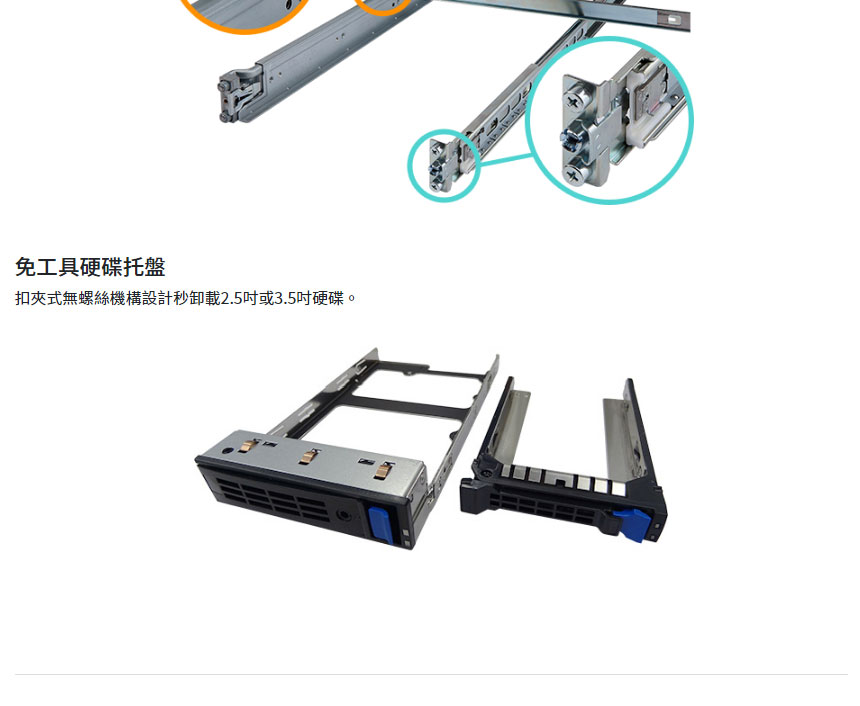 免工具硬碟托盤

扣夾式無螺絲機構設計秒卸載2.5吋或3.5吋硬碟。