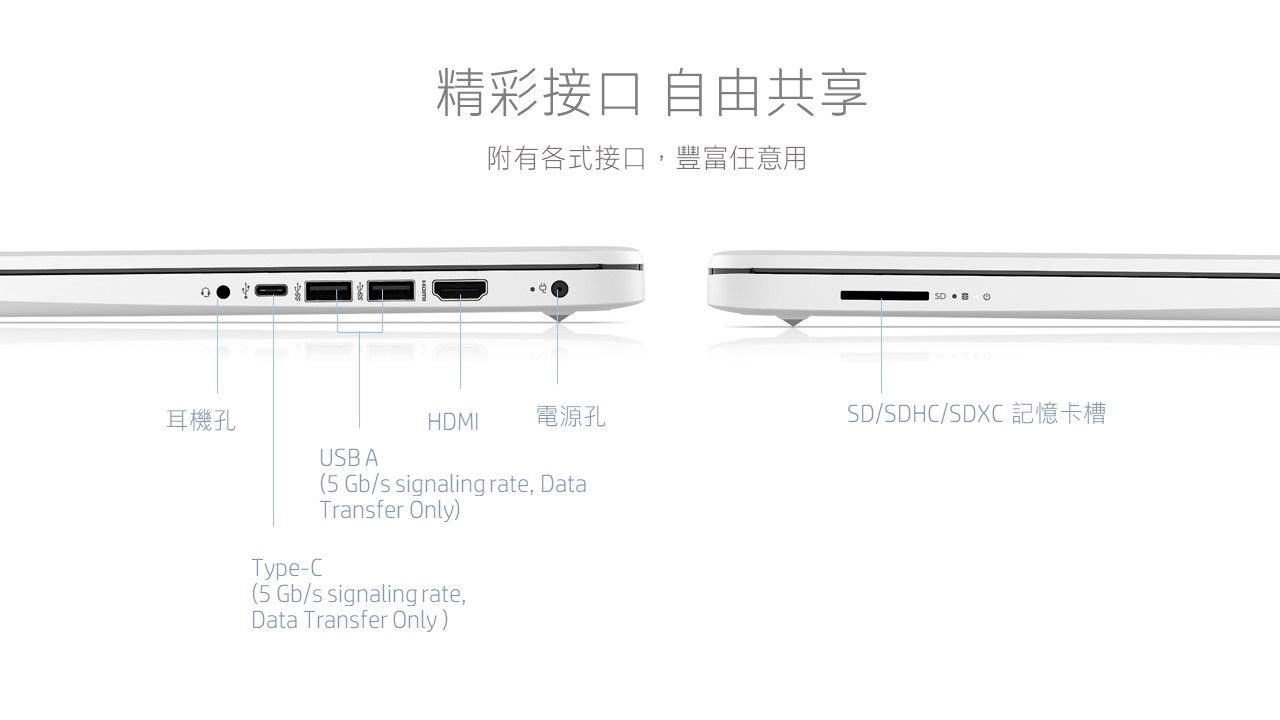 精彩接口 自由共享

附有各式接口，豐富任意用

SD

耳機孔

HDMI

電源孔

SD/SDHC/SDXC 記憶卡槽

USB A
(5 Gb/s signaling rate, Data Transfer Only)

Type-C
(5 Gb/s signaling rate, Data Transfer Only )