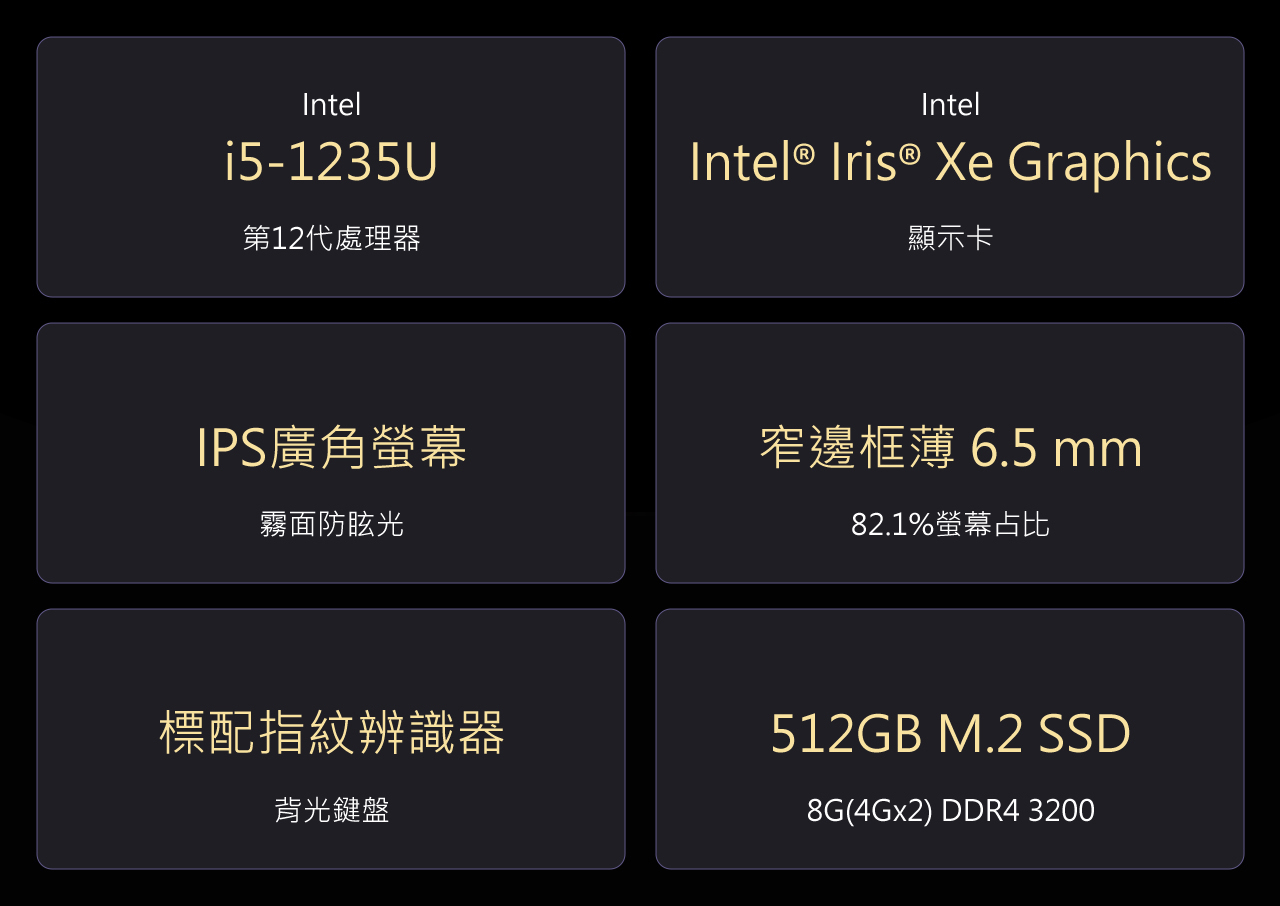 Intel
i5-1235U
第12代處理器

Intel
Intel® Iris® Xe Graphics
顯示卡

IPS廣角螢幕
霧面防眩光

窄邊框薄 6.5 mm
82.1%螢幕占比

標配指紋辨識器
背光鍵盤

512GB M.2 SSD
8G(4Gx2) DDR4 3200