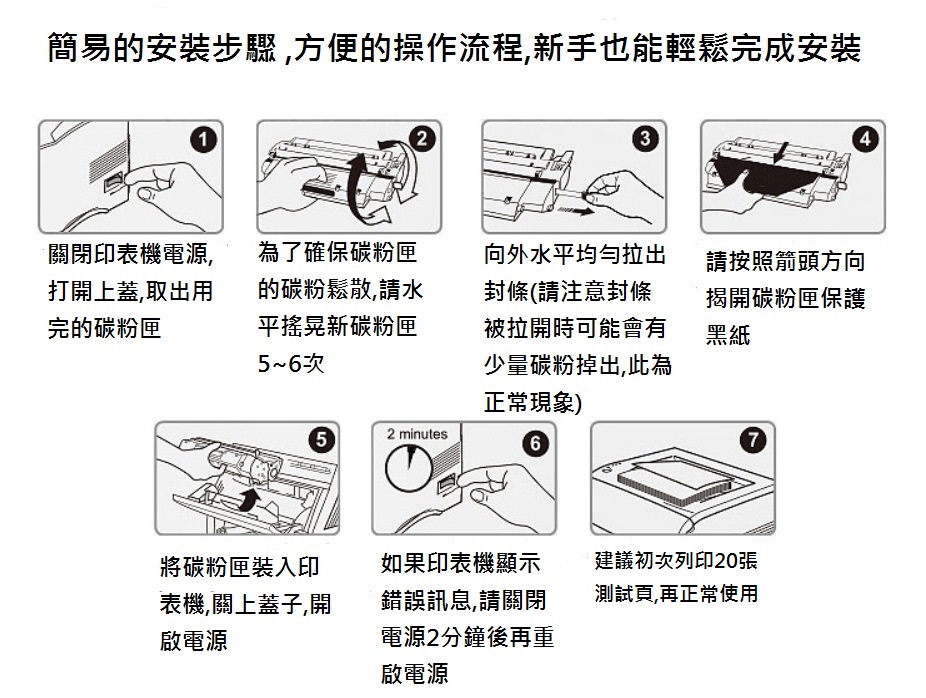 簡易的安裝步驟 ,方便的操作流程,新手也能輕鬆完成安裝

1

關閉印表機電源,打開上蓋,取出用完的碳粉匣

2

為了確保碳粉匣的碳粉鬆散,請水平搖晃新碳粉匣5~6次

3

向外水平均勻拉出封條(請注意封條被拉開時可能會有少量碳粉掉出,此為正常現象)

4

請按照箭頭方向揭開碳粉匣保護黑紙

5

將碳粉匣裝入印表機,關上蓋子,開啟電源

2 minutes

6

如果印表機顯示錯誤訊息,請關閉電源2分鐘後再重啟電源

7

建議初次列印20張測試頁,再正常使用