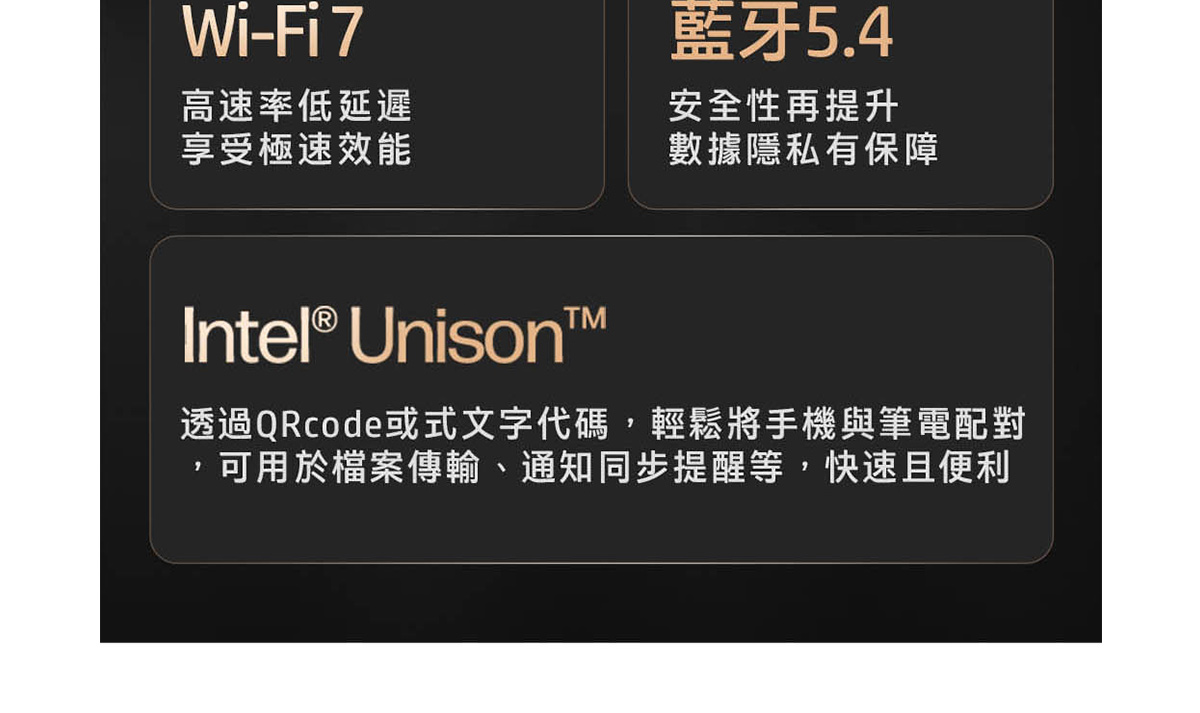 Wi-Fi 7

高速率低延遲
享受極速效能

藍牙5.4

安全性再提升
數據隱私有保障

Intel® Unison™

透過QRcode或式文字代碼，輕鬆將手機與筆電配對，可用於檔案傳輸、通知同步提醒等，快速且便利