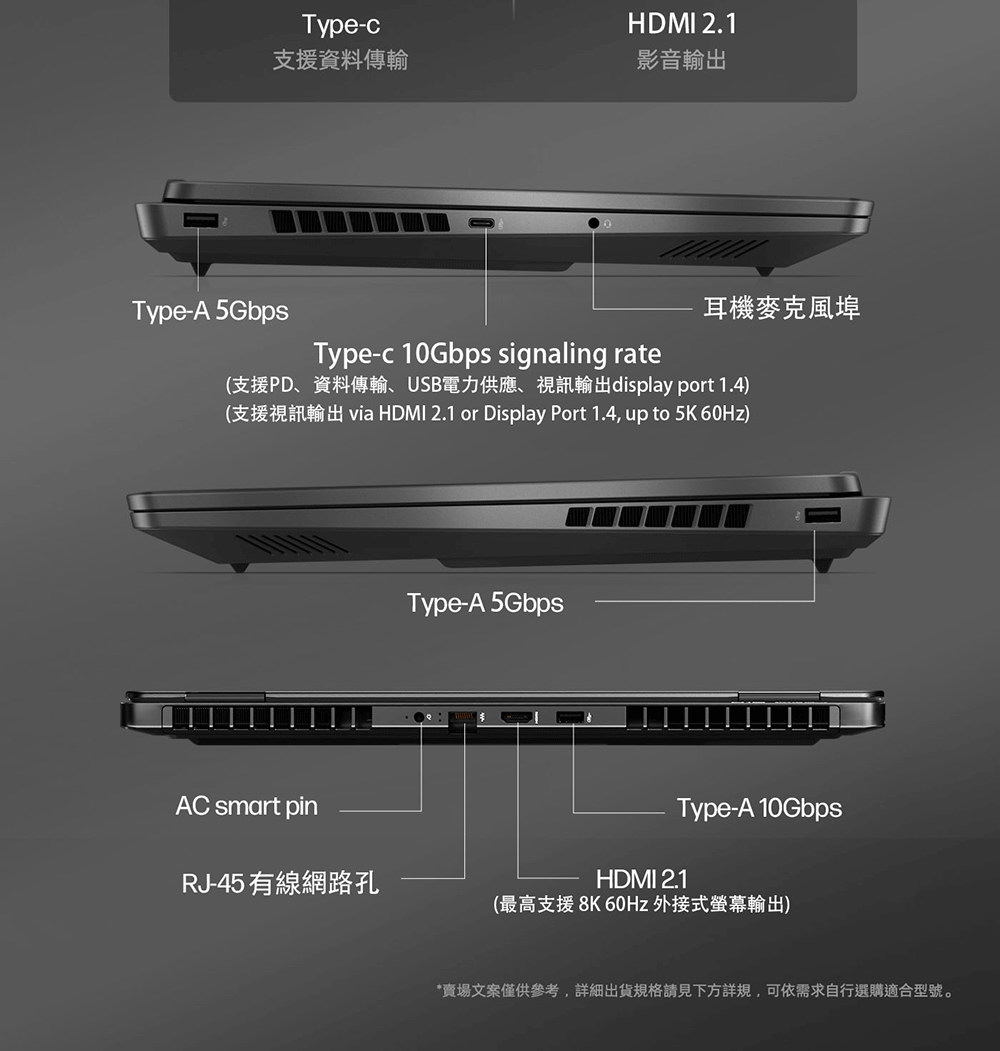 Type-c
支援資料傳輸

HDMI 2.1
影音輸出

Type-A 5Gbps

耳機麥克風埠

Type-c 10Gbps signaling rate
(支援PD、資料傳輸、USB電力供應、視訊輸出display port 1.4)
(支援視訊輸出 via HDMI 2.1 or Display Port 1.4, up to 5K 60Hz)

Type-A 5Gbps

AC smart pin

Type-A 10Gbps

RJ-45 有線網路孔

HDMI 2.1
(最高支援 8K 60Hz 外接式螢幕輸出)

*賣場文案僅供參考，詳細出貨規格請見下方詳規，可依需求自行選購適合型號。