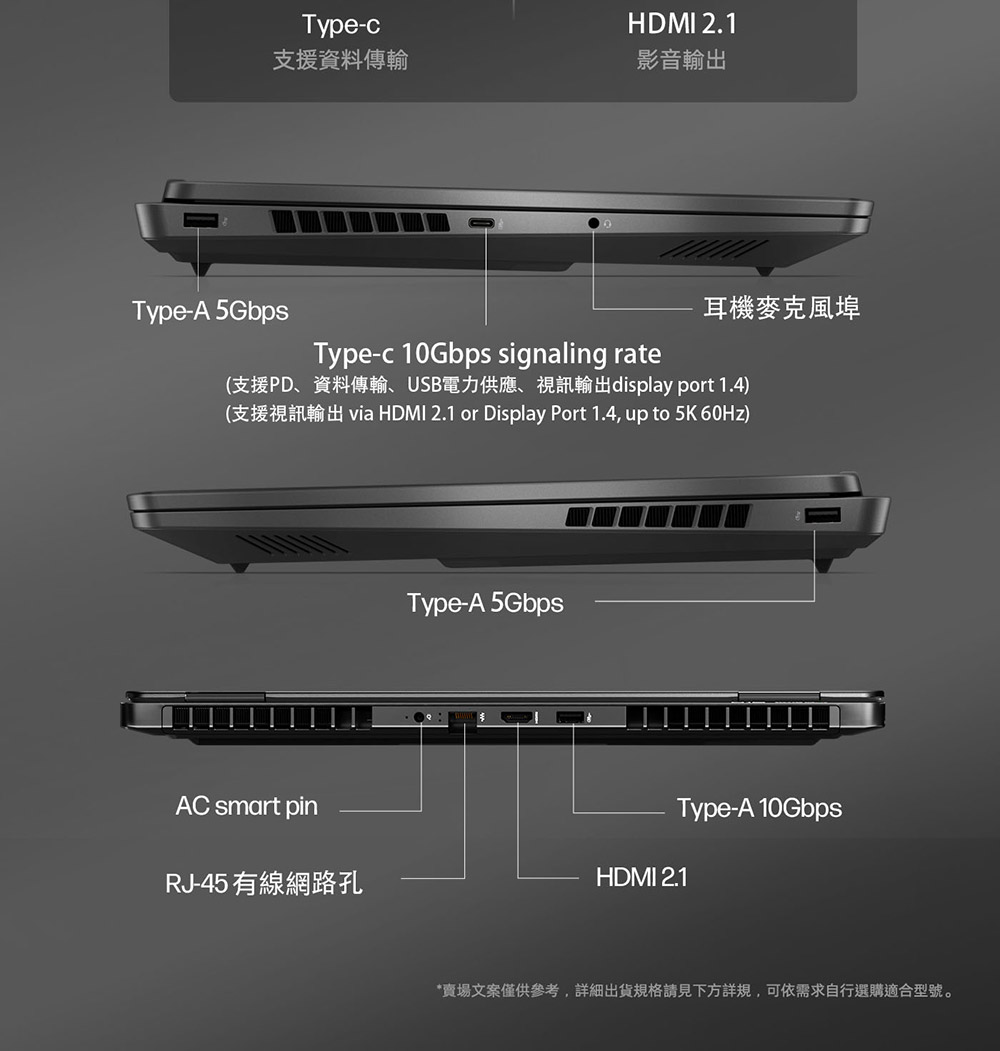 Type-c
支援資料傳輸

HDMI 2.1
影音輸出

Type-A 5Gbps

耳機麥克風埠

Type-c 10Gbps signaling rate
(支援PD、資料傳輸、USB電力供應、視訊輸出display port 1.4)
(支援視訊輸出 via HDMI 2.1 or Display Port 1.4, up to 5K 60Hz)

Type-A 5Gbps

AC smart pin

Type-A 10Gbps

RJ-45 有線網路孔

HDMI 2.1

*賣場文案僅供參考，詳細出貨規格請見下方詳規，可依需求自行選購適合型號。