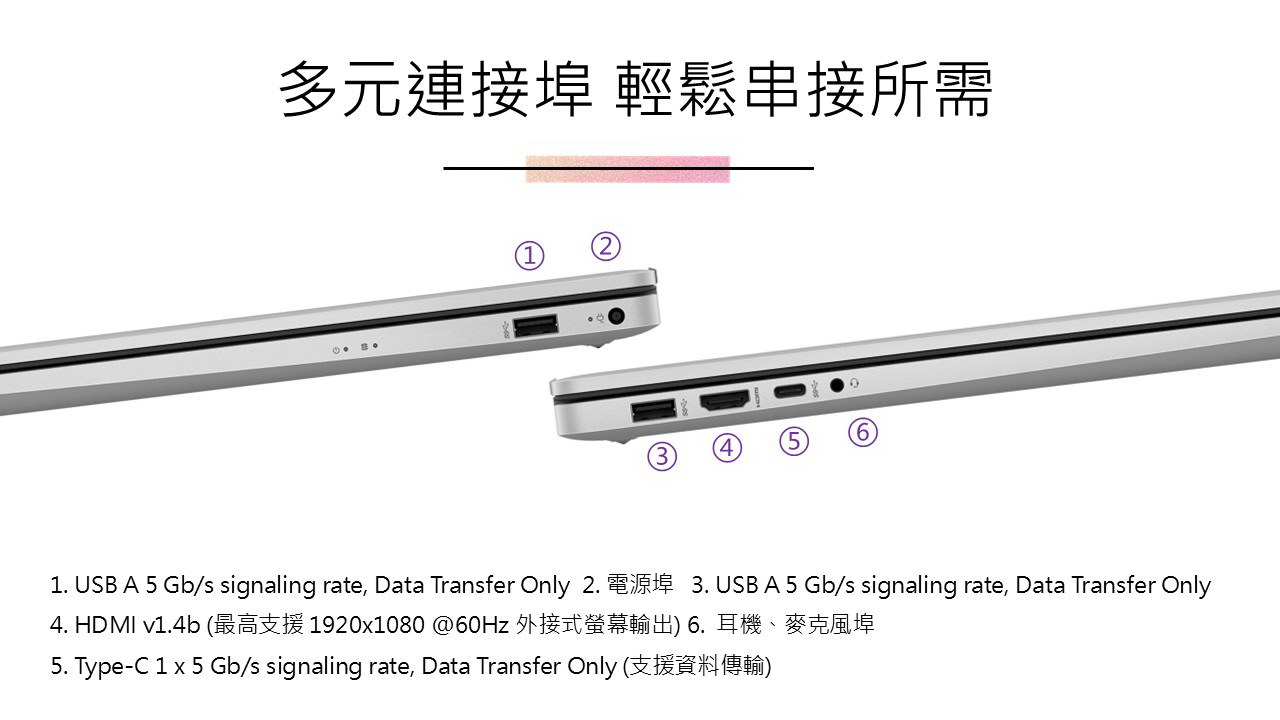 多元連接埠 輕鬆串接所需

①
②
③
④
⑤
⑥

1. USB A 5 Gb/s signaling rate, Data Transfer Only 2. 電源埠 3. USB A 5 Gb/s signaling rate, Data Transfer Only
4. HDMI v1.4b (最高支援 1920x1080 @60Hz 外接式螢幕輸出) 6. 耳機、麥克風埠
5. Type-C 1 x 5 Gb/s signaling rate, Data Transfer Only (支援資料傳輸)