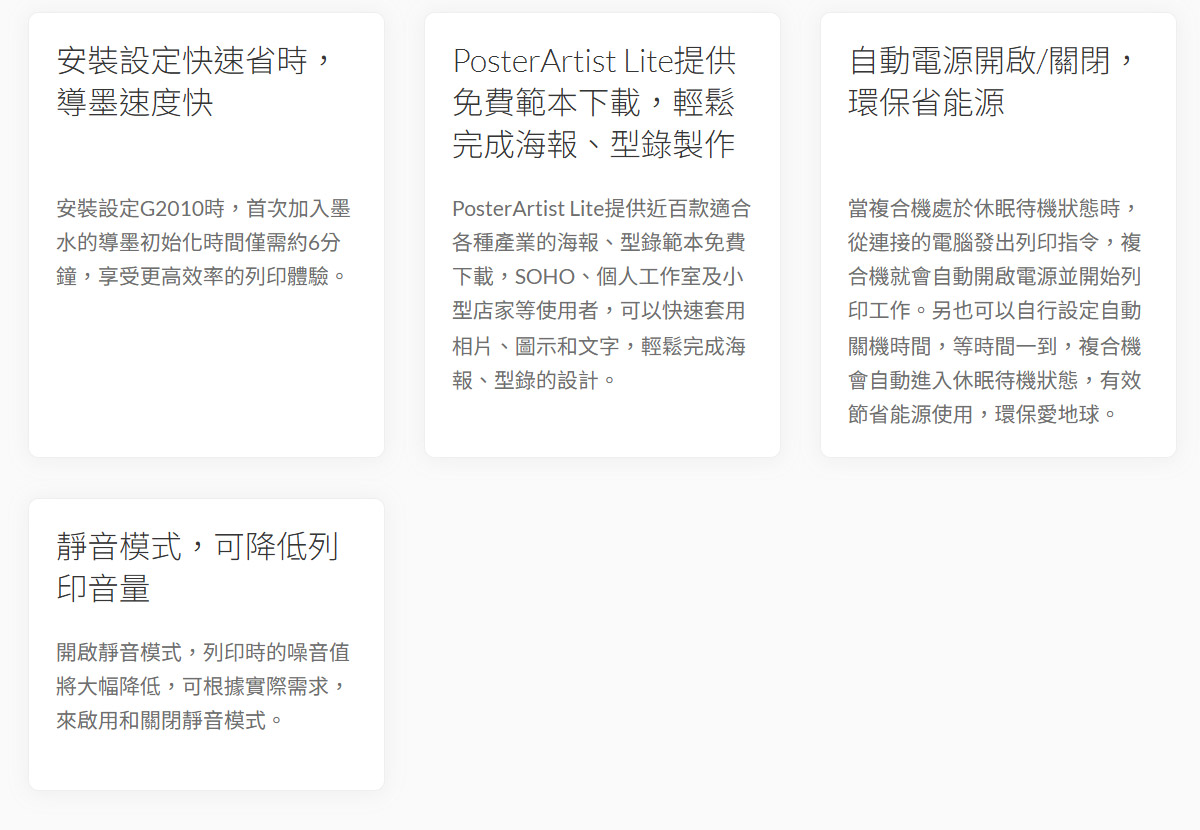 安裝設定快速省時，導墨速度快

安裝設定G2010時，首次加入墨水的導墨初始化時間僅需約6分鐘，享受更高效率的列印體驗。

PosterArtist Lite提供免費範本下載，輕鬆完成海報、型錄製作

PosterArtist Lite提供近百款適合各種產業的海報、型錄範本免費下載，SOHO、個人工作室及小型店家等使用者，可以快速套用相片、圖示和文字，輕鬆完成海報、型錄的設計。

自動電源開啟/關閉，環保省能源

當複合機處於休眠待機狀態時，從連接的電腦發出列印指令，複合機就會自動開啟電源並開始列印工作。另也可以自行設定自動關機時間，等時間一到，複合機會自動進入休眠待機狀態，有效節省能源使用，環保愛地球。

靜音模式，可降低列印音量

開啟靜音模式，列印時的噪音值將大幅降低，可根據實際需求，來啟用和關閉靜音模式。