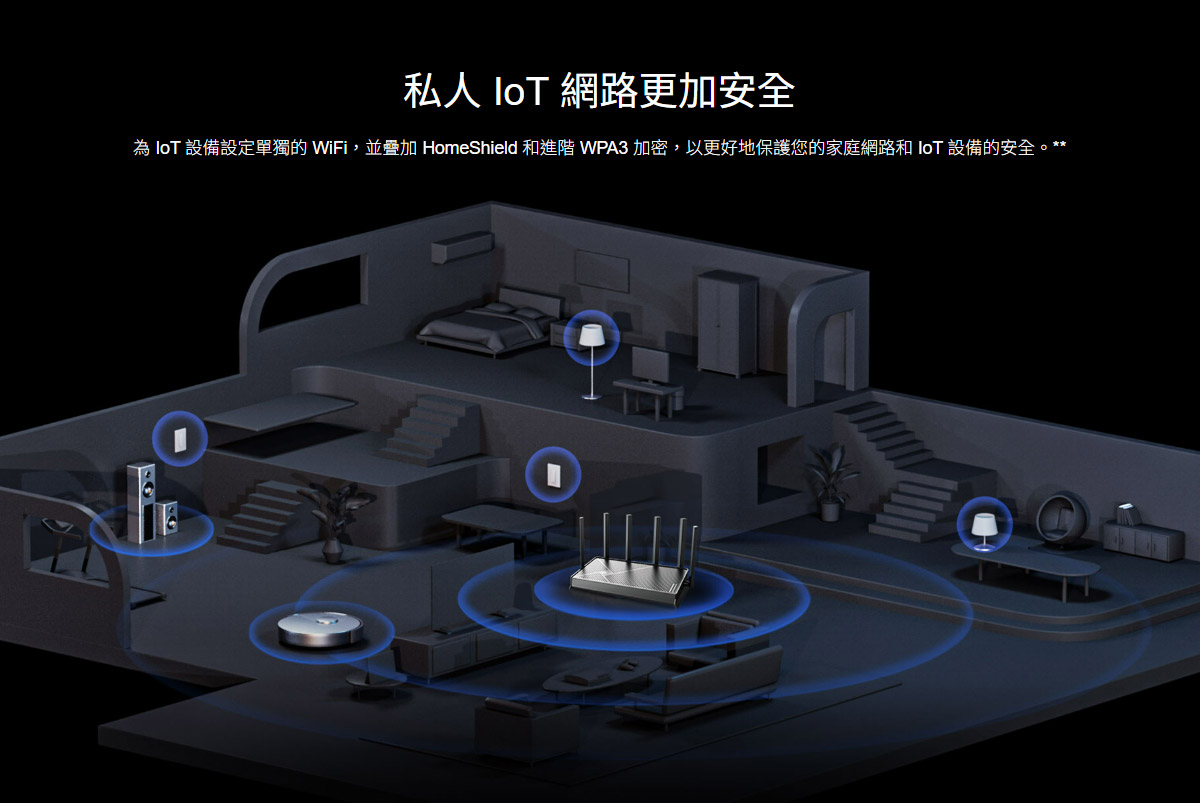 私人 IoT 網路更加安全

為 IoT 設備設定單獨的 WiFi，並疊加 HomeShield 和進階 WPA3 加密，以更好地保護您的家庭網路和 IoT 設備的安全。**