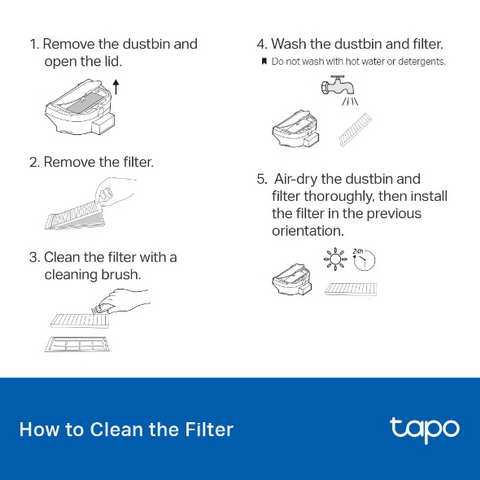 1. Remove the dustbin and open the lid.

2. Remove the filter.

3. Clean the filter with a cleaning brush.

4. Wash the dustbin and filter.

Do not wash with hot water or detergents.

5. Air-dry the dustbin and filter thoroughly, then install the filter in the previous orientation.

24h

How to Clean the Filter

tapo